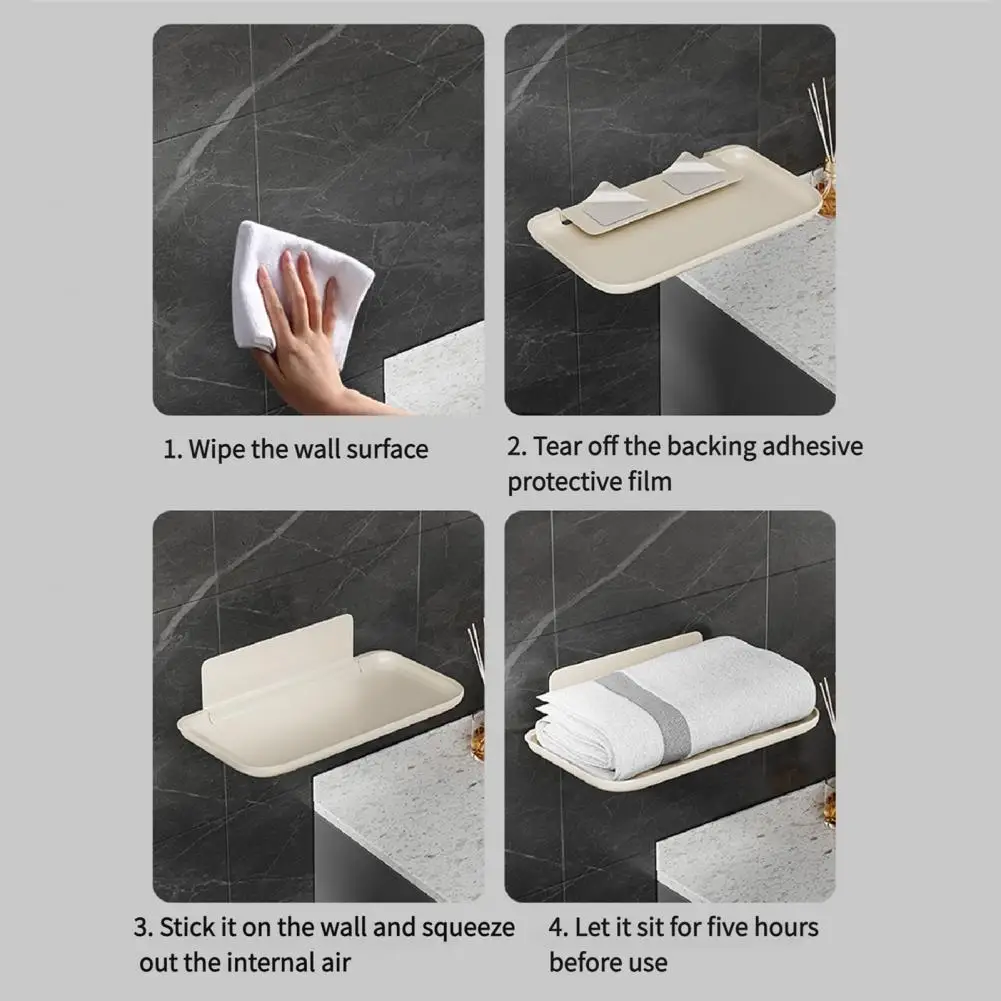 1. Wipe the wall surface

2. Tear off the backing adhesive protective film

3. Stick it on the wall and squeeze out the internal air

4. Let it sit for five hours before use