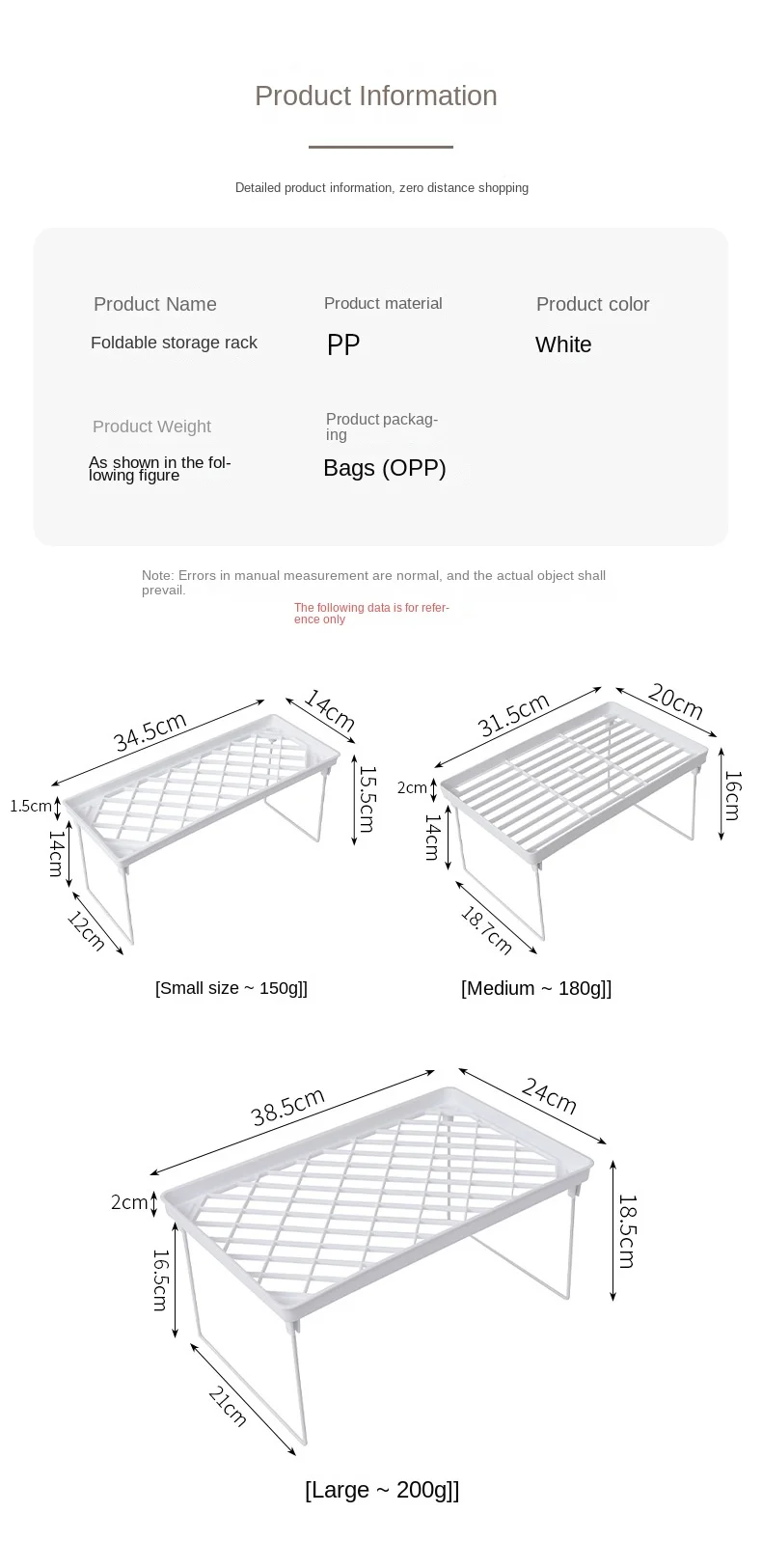 Product Information

Detailed product information, zero distance shopping

Product Name
Foldable storage rack

Product material
PP

Product color
White

Product Weight
As shown in the following figure

Product packaging
Bags (OPP)

Note: Errors in manual measurement are normal, and the actual object shall prevail.

The following data is for reference only

34.5cm
14cm
15.5cm
1.5cm
14cm
12cm

[Small size ~ 150g]]

31.5cm
20cm
16cm
2cm
14cm
18.7cm

[Medium ~ 180g]]

38.5cm
24cm
18.5cm
2cm
16.5cm
21cm

[Large ~ 200g]]