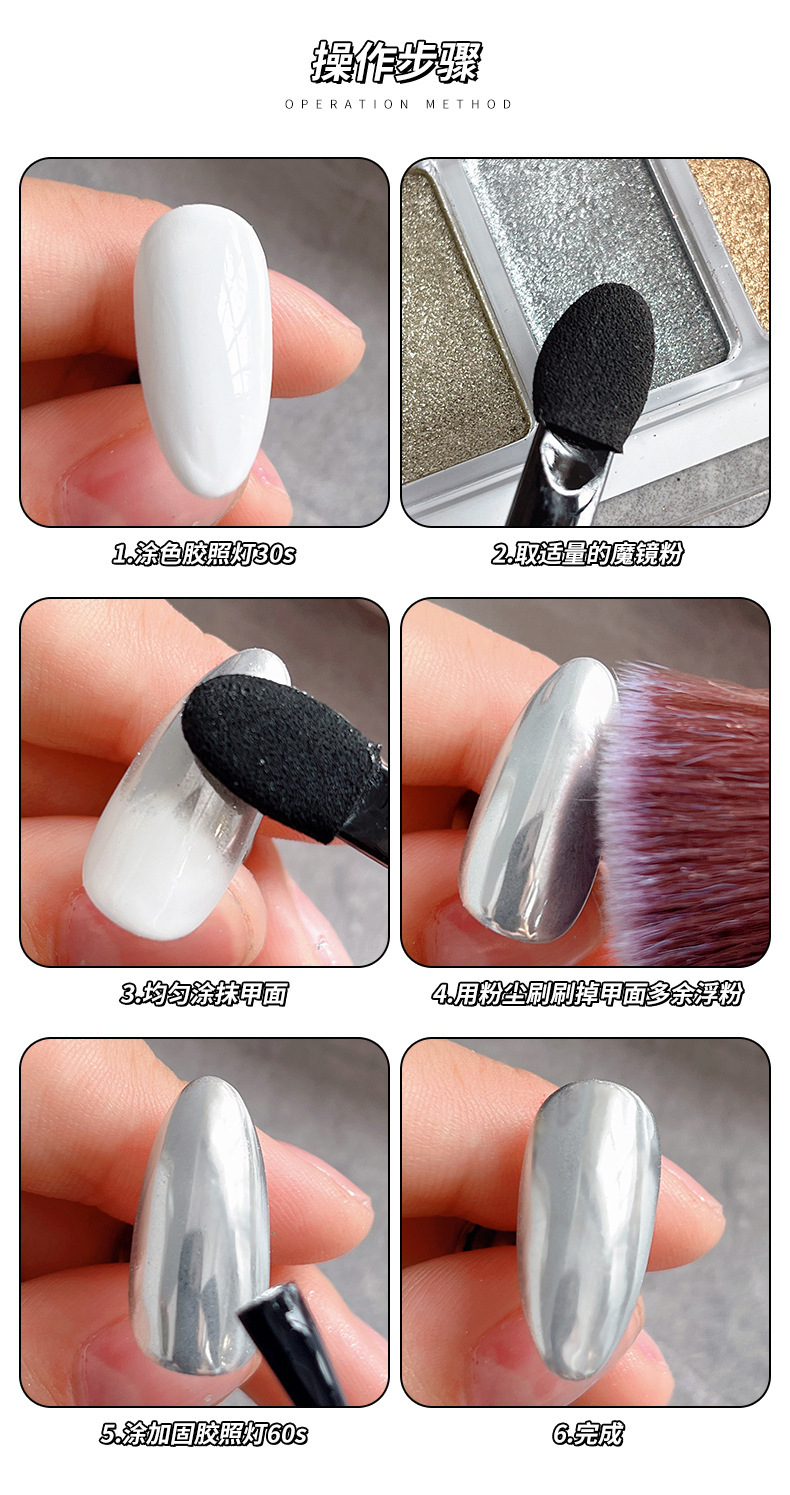 操作步骤

OPERATION METHOD

1.涂色胶照灯30s

2.取适量的魔镜粉

3.均匀涂抹甲面

4.用粉尘刷刷掉甲面多余浮粉

5.涂加固胶照灯60s

6.完成