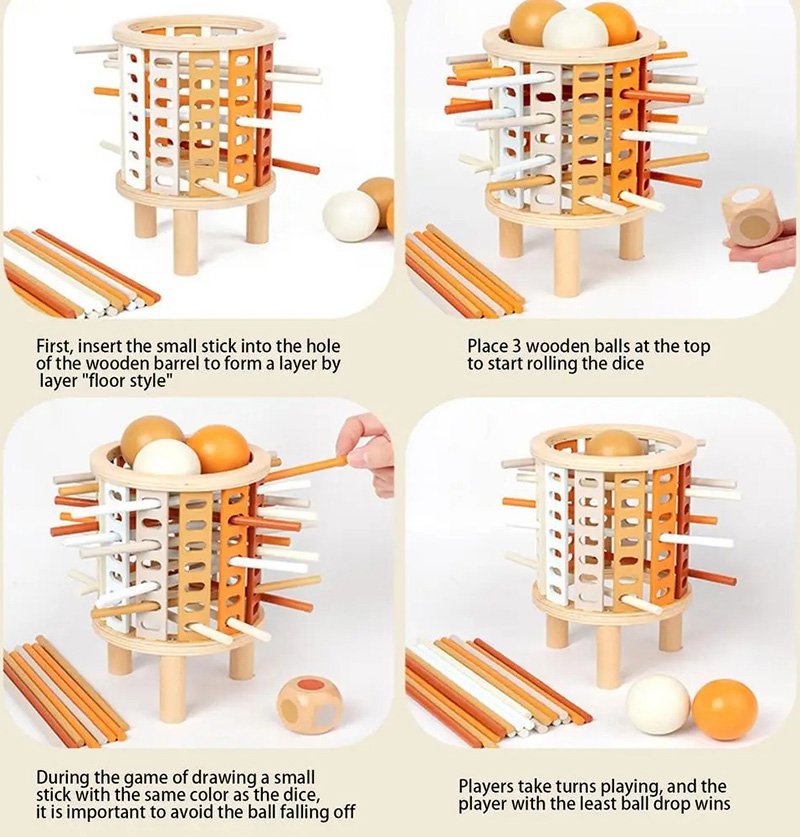 First, insert the small stick into the hole of the wooden barrel to form a layer by layer "floor style"

Place 3 wooden balls at the top to start rolling the dice

During the game of drawing a small stick with the same color as the dice, it is important to avoid the ball falling off

Players take turns playing, and the player with the least ball drop wins