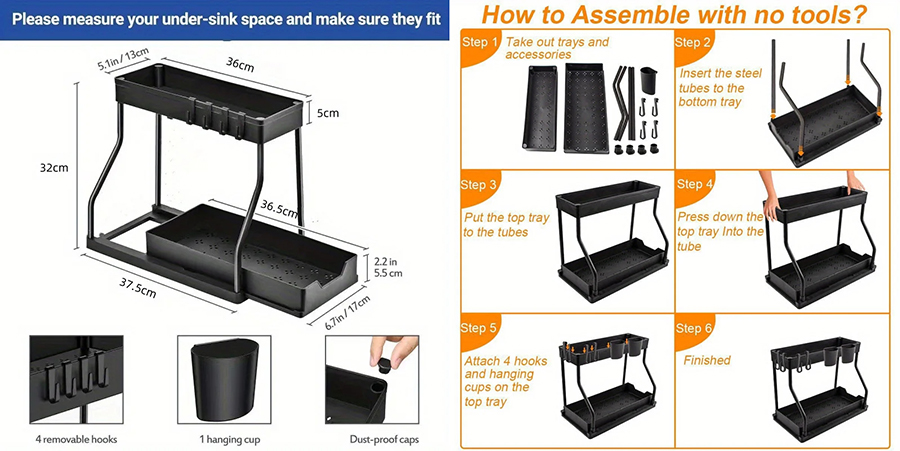 Please measure your under-sink space and make sure they fit

5.1in / 13cm
36cm
5cm
32cm
36.5cm
2.2 in
5.5 cm
37.5cm
6.7in / 17cm

4 removable hooks
1 hanging cup
Dust-proof caps

How to Assemble with no tools?

Step 1
Take out trays and accessories

Step 2
Insert the steel tubes to the bottom tray

Step 3
Put the top tray to the tubes

Step 4
Press down the top tray Into the tube

Step 5
Attach 4 hooks and hanging cups on the top tray

Step 6
Finished