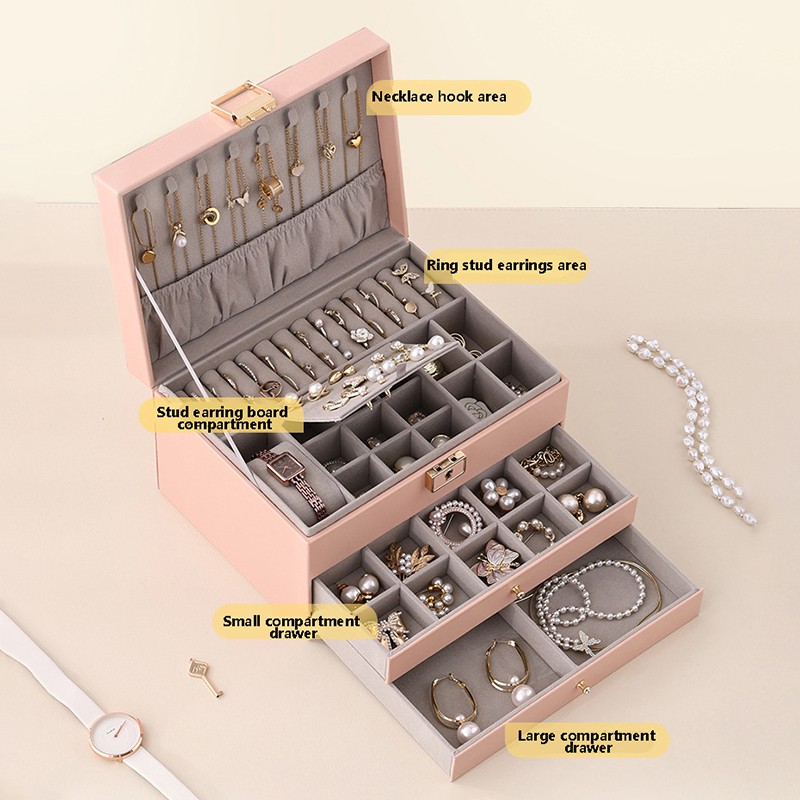 Necklace hook area

Ring stud earrings area

Stud earring board compartment

Small compartment drawer

Large compartment drawer