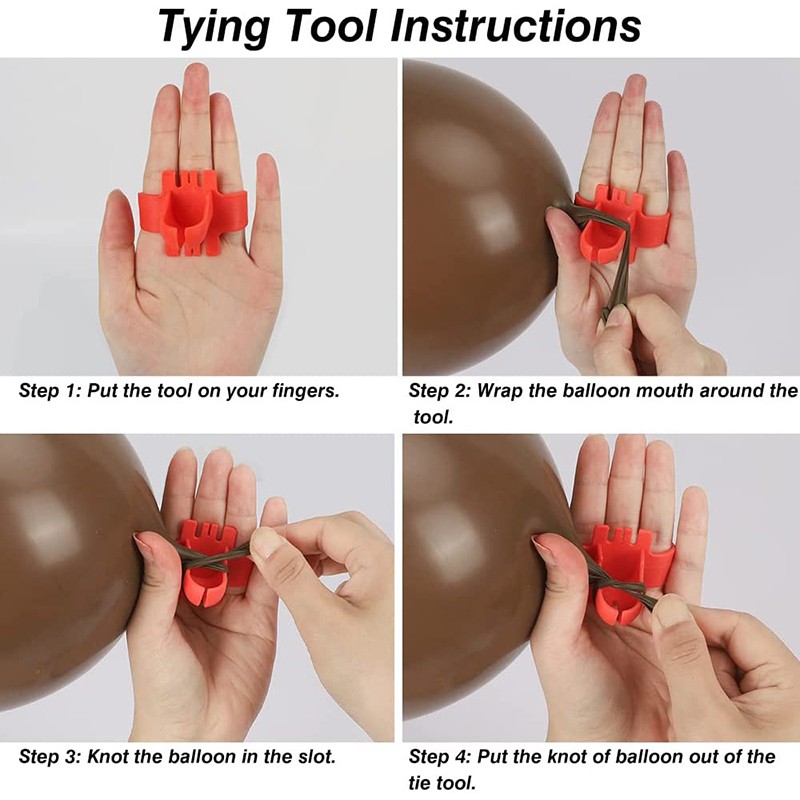 Tying Tool Instructions

Step 1: Put the tool on your fingers.

Step 2: Wrap the balloon mouth around the tool.

Step 3: Knot the balloon in the slot.

Step 4: Put the knot of balloon out of the tie tool.