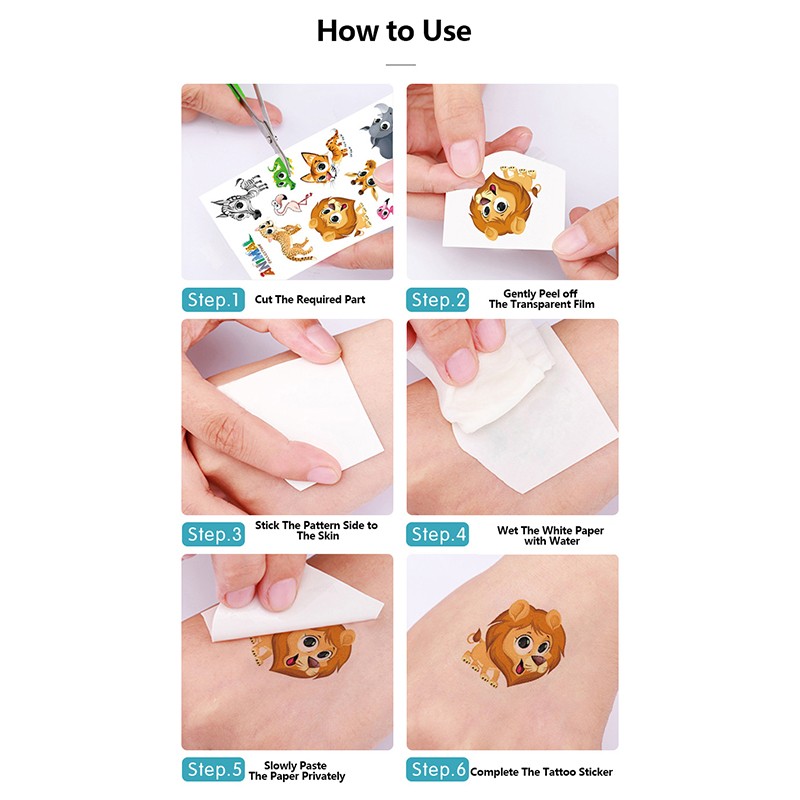 How to Use

ANIMAL

Step.1 Cut The Required Part

Step.2 Gently Peel off The Transparent Film

Step.3 Stick The Pattern Side to The Skin

Step.4 Wet The White Paper with Water

Step.5 Slowly Paste The Paper Privately

Step.6 Complete The Tattoo Sticker